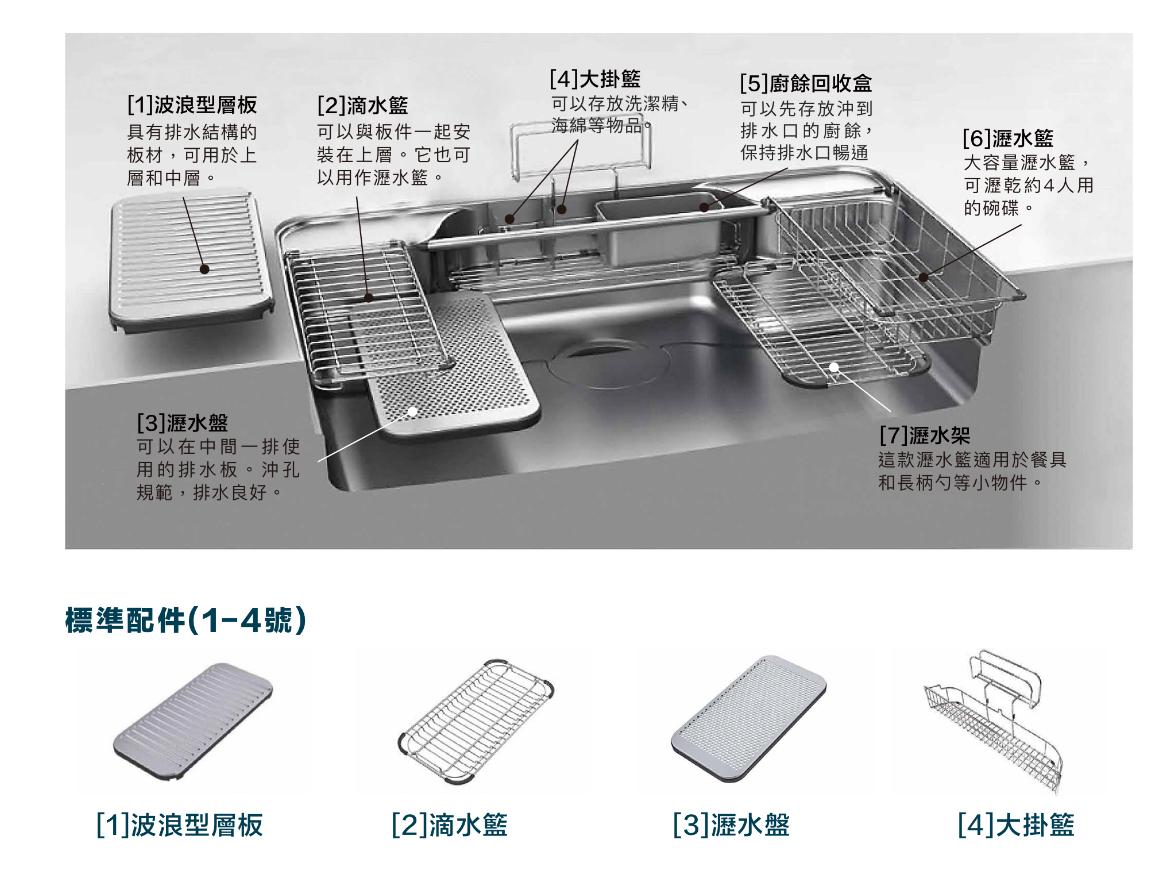 [1]波浪型層板
具有排水結構的板材，可用於上層和中層。

[2]滴水籃
可以與板件一起安裝在上層。它也可以用作瀝水籃。

[4]大掛籃
可以存放洗潔精、海綿等物品。

[5]廚餘回收盒
可以先存放沖到排水口的廚餘，保持排水口暢通

[6]瀝水籃
大容量瀝水籃，可瀝乾約4人用的碗碟。

[3]瀝水盤
可以在中間一排使用的排水板。沖孔規範，排水良好。

[7]瀝水架
這款瀝水籃適用於餐具和長柄勺等小物件。

標準配件(1-4號)

[1]波浪型層板

[2]滴水籃

[3]瀝水盤

[4]大掛籃